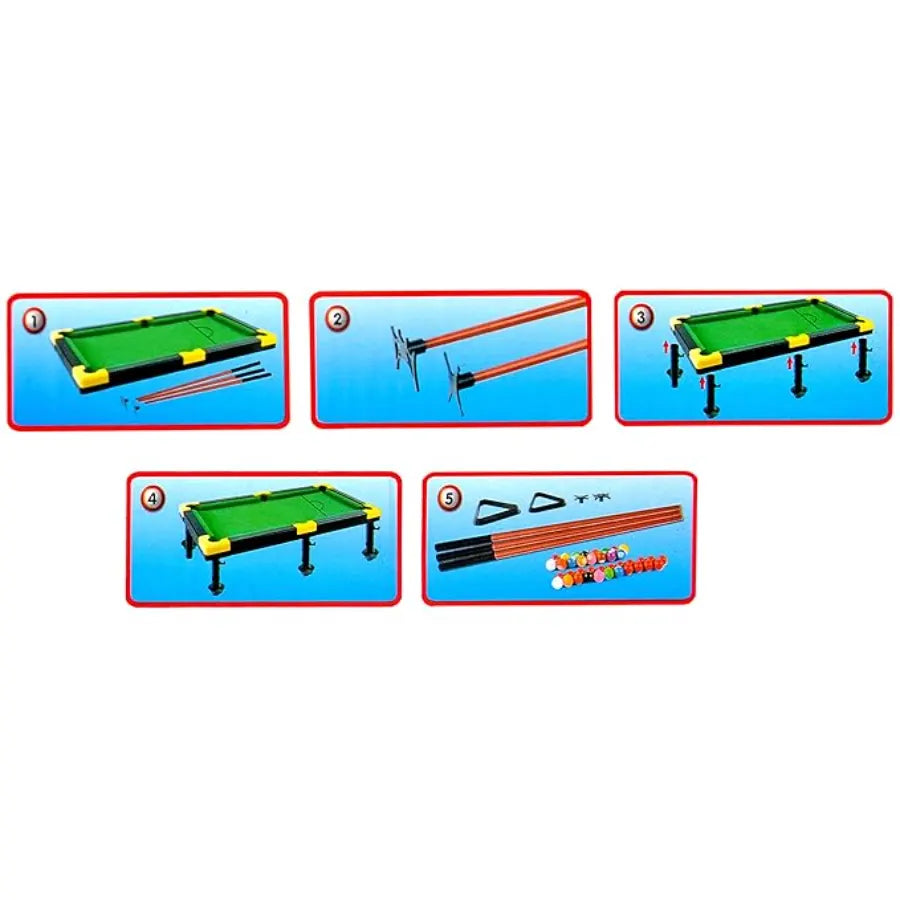 1

2

3

4

5